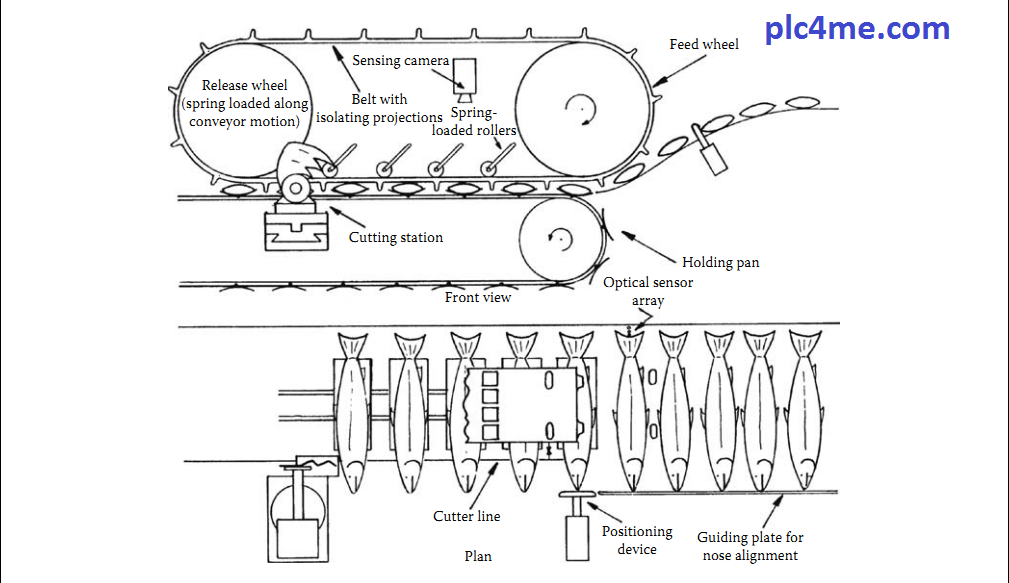 plc4me.com

Feed wheel

Sensing camera

Release wheel (spring loaded along conveyor motion)

Belt with isolating projections

Spring-loaded rollers

Cutting station

Holding pan

Front view

Optical sensor array

Cutter line

Positioning device

Guiding plate for nose alignment

Plan