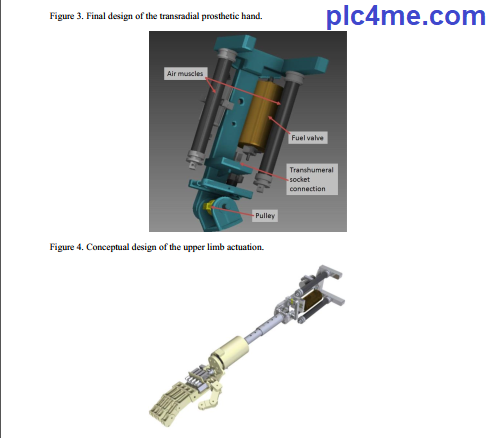 Figure 3. Final design of the transradial prosthetic hand.

plc4me.com

Air muscles

Fuel valve

Transhumeral socket connection

Pulley

Figure 4. Conceptual design of the upper limb actuation.