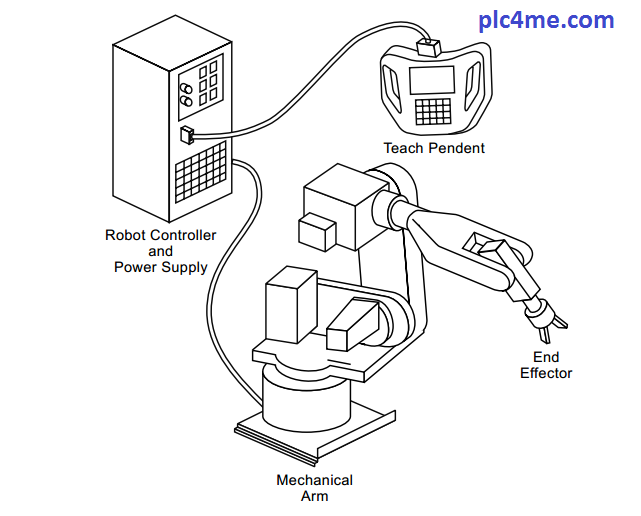 plc4me.com

Teach Pendent

Robot Controller and Power Supply

End Effector

Mechanical Arm