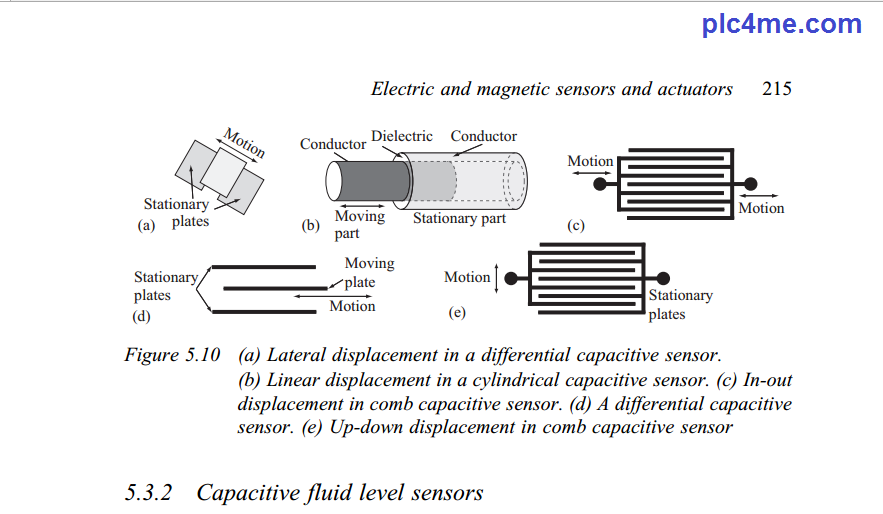 plc4me.com

Electric and magnetic sensors and actuators 215

Motion

Stationary plates

(a)

Conductor

Dielectric

Conductor

Moving part

Stationary part

(b)

Motion

Motion

(c)

Stationary plates

Moving plate

Motion

(d)

Motion

Stationary plates

(e)

Figure 5.10 (a) Lateral displacement in a differential capacitive sensor. (b) Linear displacement in a cylindrical capacitive sensor. (c) In-out displacement in comb capacitive sensor. (d) A differential capacitive sensor. (e) Up-down displacement in comb capacitive sensor

5.3.2 Capacitive fluid level sensors